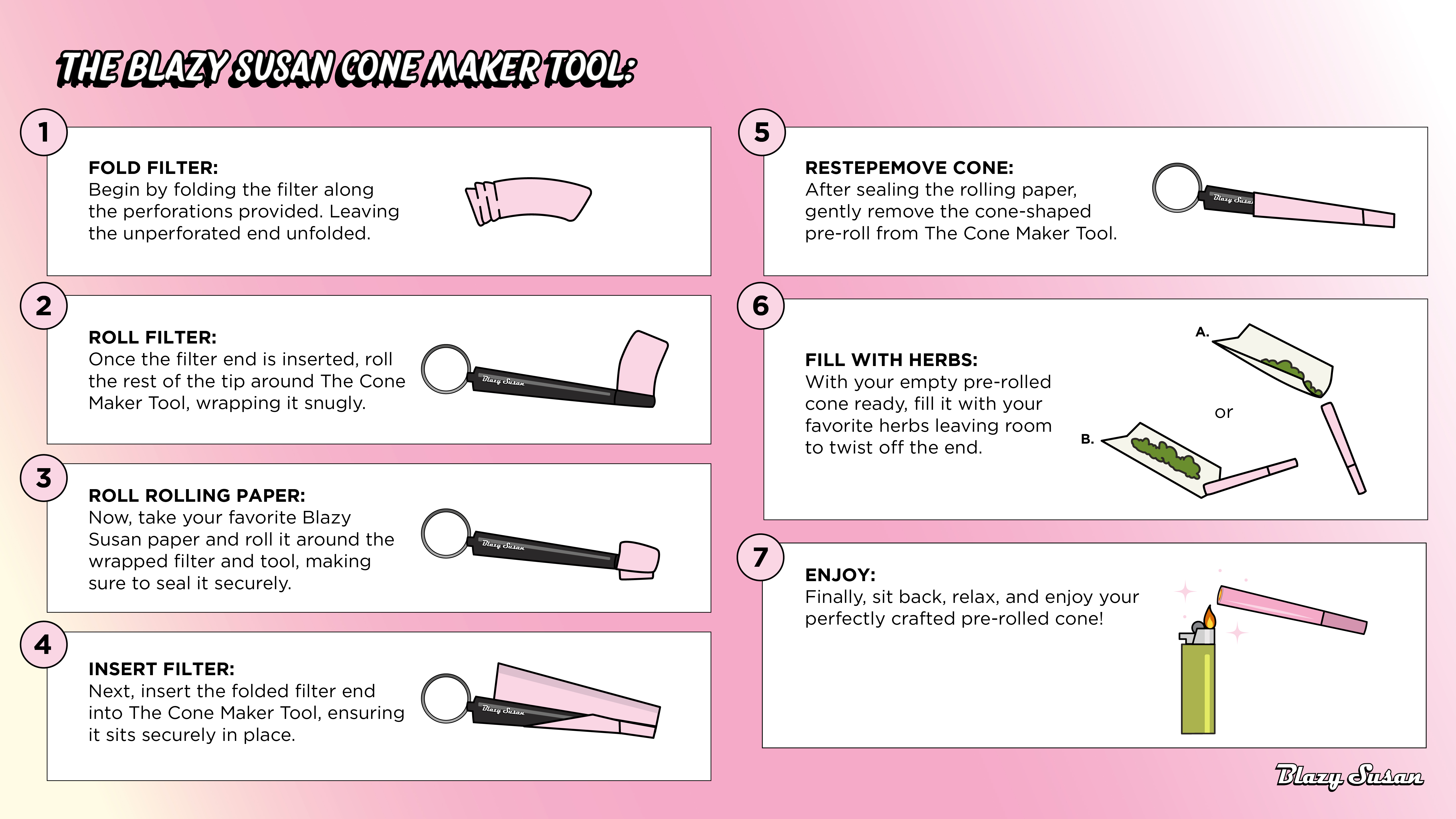 THE BLAZY SUSAN CONE MAKER TOOL:

1

FOLD FILTER:
Begin by folding the filter along the perforations provided. Leaving the unperforated end unfolded.

2

ROLL FILTER:
Once the filter end is inserted, roll the rest of the tip around The Cone Maker Tool, wrapping it snugly.

Blazy Susan

3

ROLL ROLLING PAPER:
Now, take your favorite Blazy Susan paper and roll it around the wrapped filter and tool, making sure to seal it securely.

Blazy Susan

4

INSERT FILTER:
Next, insert the folded filter end into The Cone Maker Tool, ensuring it sits securely in place.

Blazy Susan

5

RESTEPEMOVE CONE:
After sealing the rolling paper, gently remove the cone-shaped pre-roll from The Cone Maker Tool.

Blazy Susan

6

FILL WITH HERBS:
With your empty pre-rolled cone ready, fill it with your favorite herbs leaving room to twist off the end.

A.

or

B.

7

ENJOY:
Finally, sit back, relax, and enjoy your perfectly crafted pre-rolled cone!

Blazy Susan